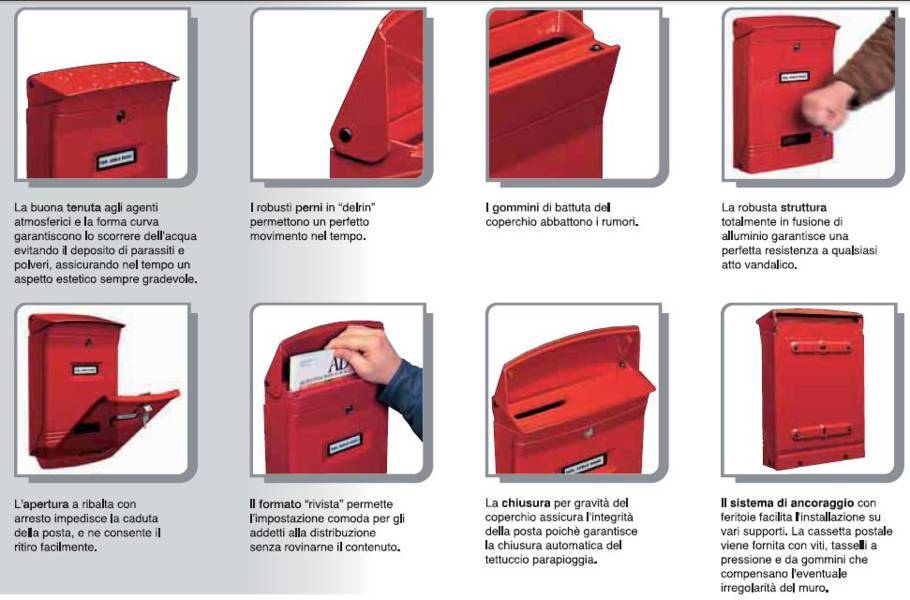 La buona tenuta agli agenti atmosferici e la forma curva garantiscono lo scorrere dell'acqua evitando il deposito di parassiti e polveri, assicurando nel tempo un aspetto estetico sempre gradevole.

I robusti perni in "delrin" permettono un perfetto movimento nel tempo.

I gommini di battuta del coperchio abbattono i rumori.

La robusta struttura totalmente in fusione di alluminio garantisce una perfetta resistenza a qualsiasi atto vandalico.

L'apertura a ribalta con arresto impedisce la caduta della posta, e ne consente il ritiro facilmente.

Il formato "rivista" permette l'impostazione comoda per gli addetti alla distribuzione senza rovinarne il contenuto.

La chiusura per gravità del coperchio assicura l'integrità della posta poichè garantisce la chiusura automatica del tettuccio parapioggia.

Il sistema di ancoraggio con feritoie facilita l'installazione su vari supporti. La cassetta postale viene fornita con viti, tasselli a pressione e da gommini che compensano l'eventuale irregolarità del muro.